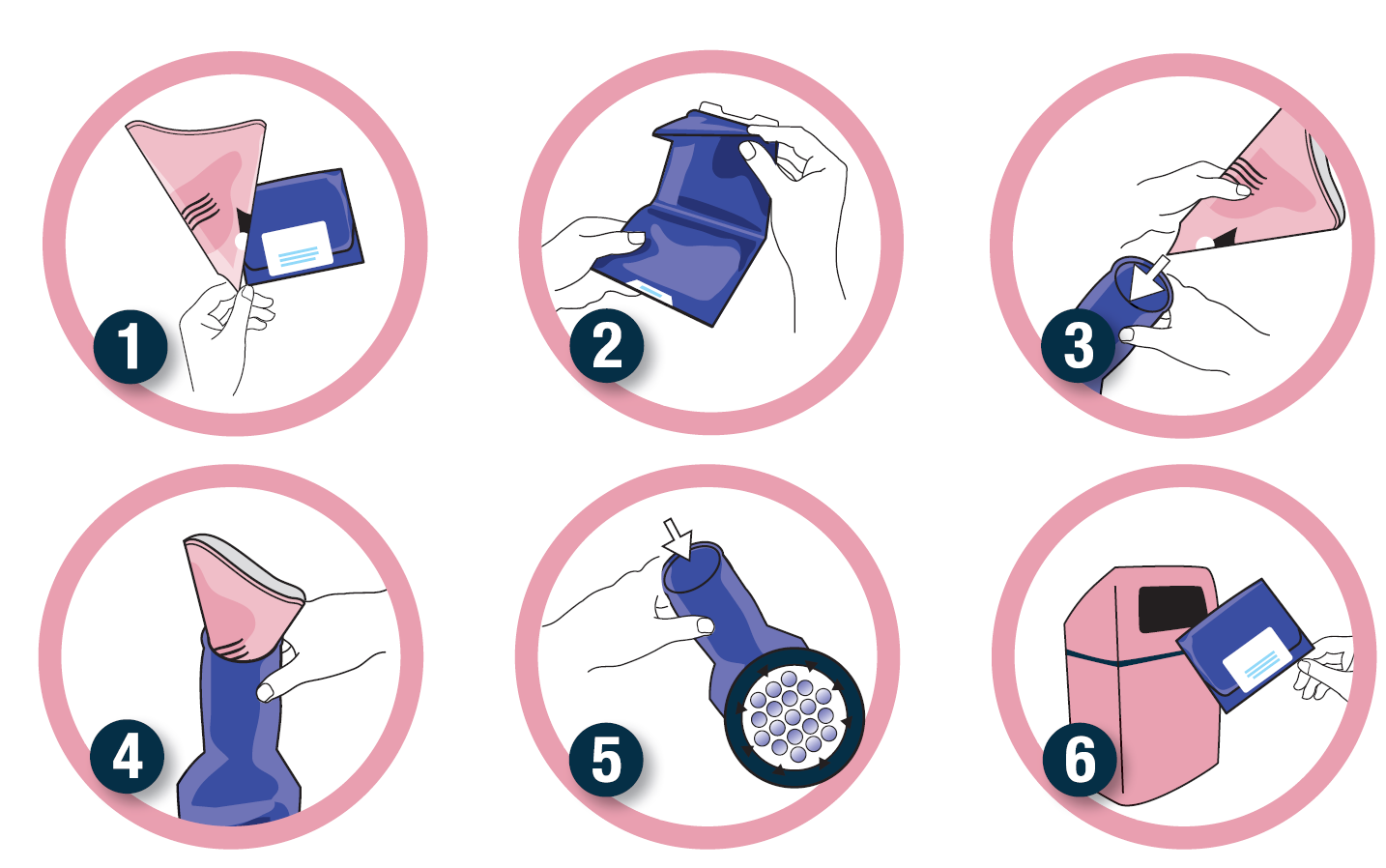 1

2

3

4

5

6